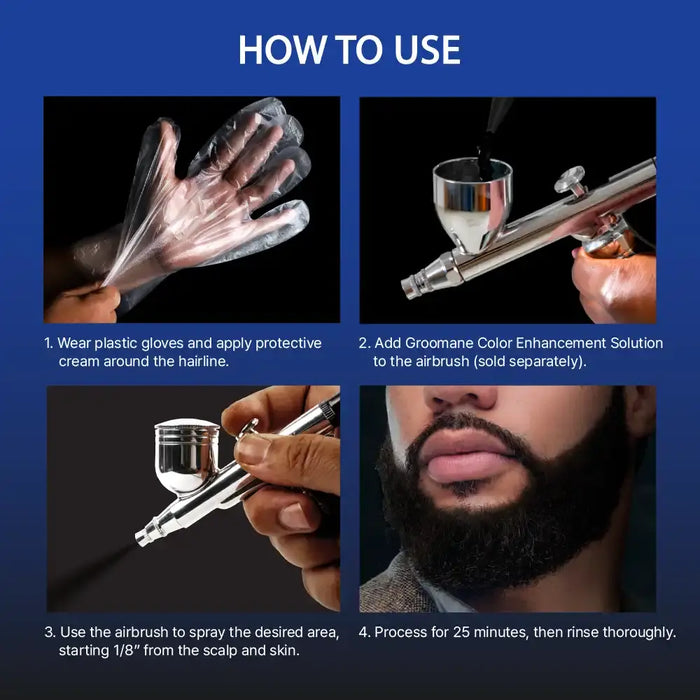 HOW TO USE

1. Wear plastic gloves and apply protective cream around the hairline.

2. Add Groomane Color Enhancement Solution to the airbrush (sold separately).

3. Use the airbrush to spray the desired area, starting 1/8" from the scalp and skin.

4. Process for 25 minutes, then rinse thoroughly.